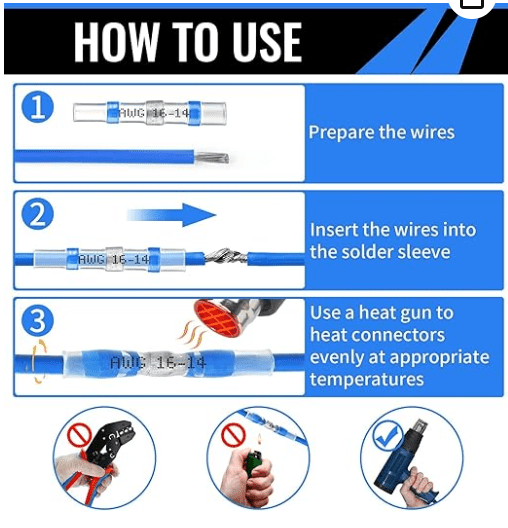 HOW TO USE

1
AWG 16-14
Prepare the wires

2
AWG 16-14
Insert the wires into the solder sleeve

3
AWG 16-14
Use a heat gun to heat connectors evenly at appropriate temperatures