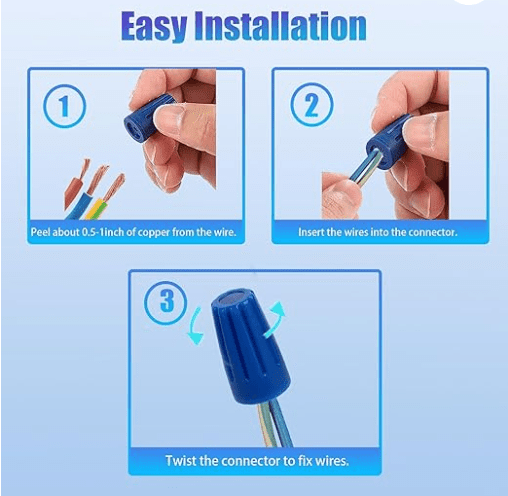 Easy Installation

1

Peel about 0.5-1inch of copper from the wire.

2

Insert the wires into the connector.

3

Twist the connector to fix wires.