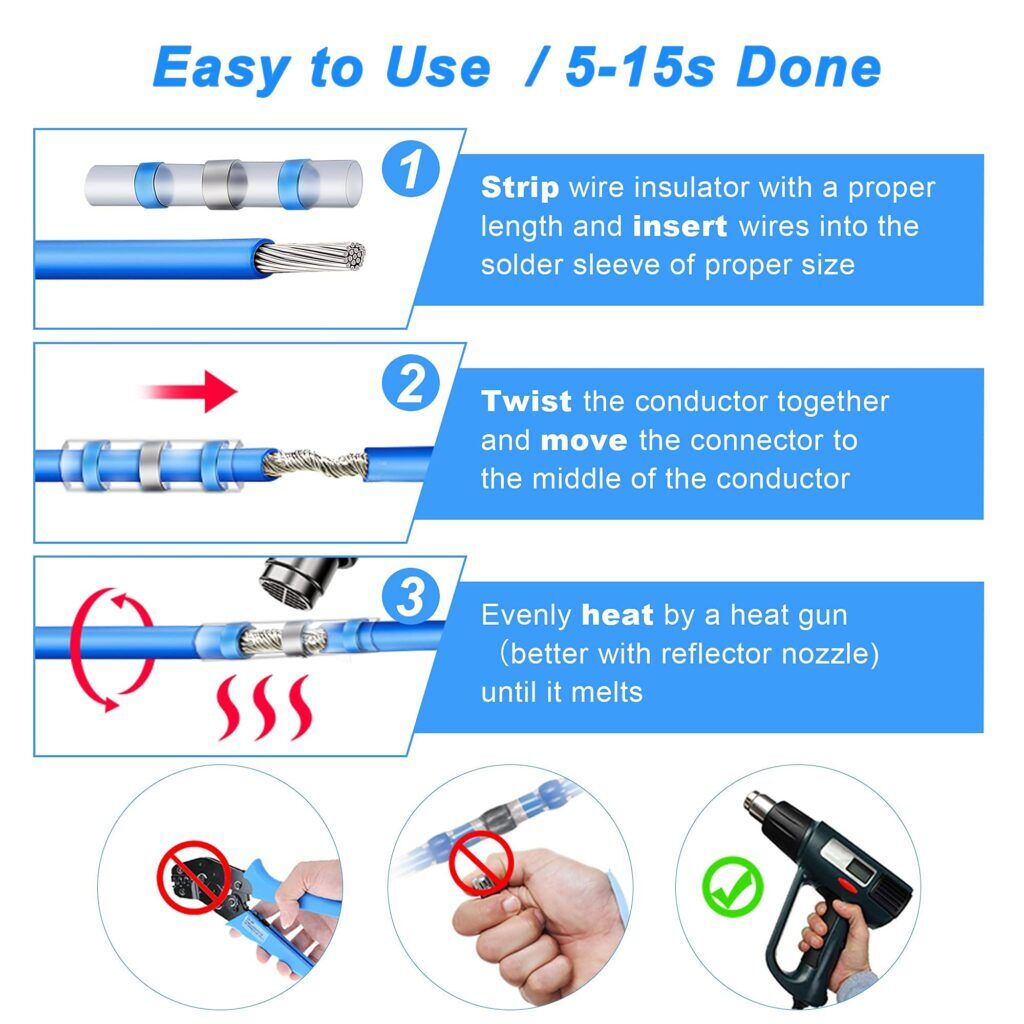 Easy to Use / 5-15s Done

1

Strip wire insulator with a proper length and insert wires into the solder sleeve of proper size

2

Twist the conductor together and move the connector to the middle of the conductor

3

Evenly heat by a heat gun (better with reflector nozzle) until it melts